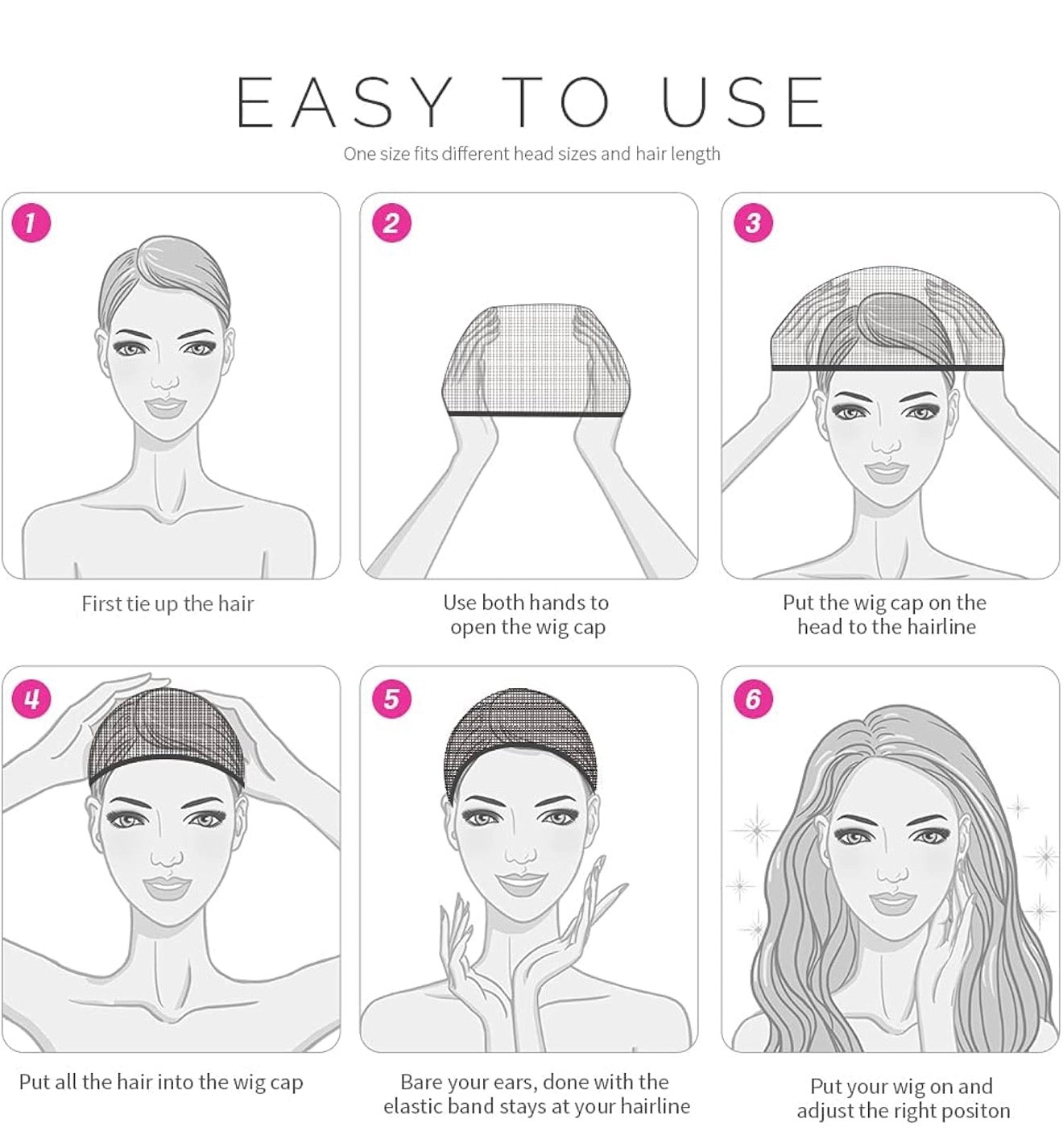 EASY TO USE

One size fits different head sizes and hair length

1

First tie up the hair

2

Use both hands to open the wig cap

3

Put the wig cap on the head to the hairline

4

Put all the hair into the wig cap

5

Bare your ears, done with the elastic band stays at your hairline

6

Put your wig on and adjust the right positon